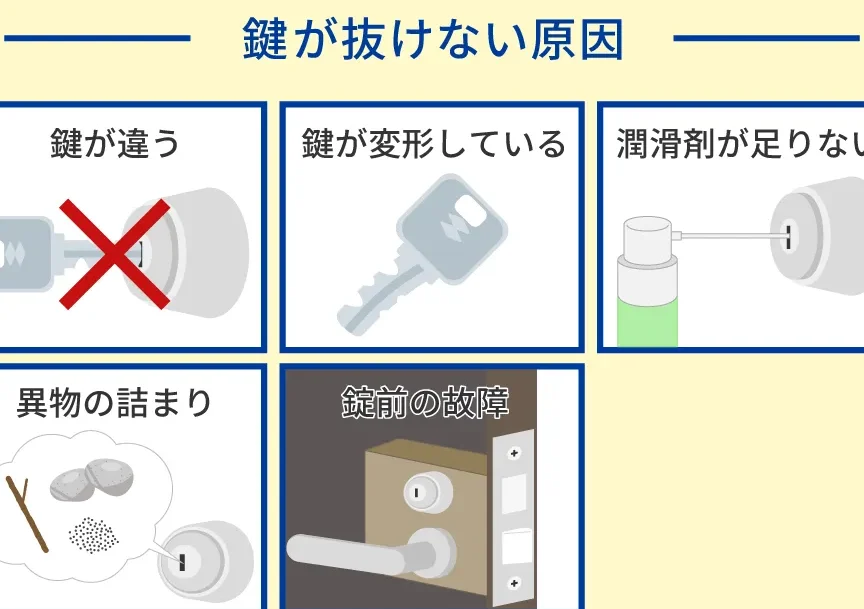 鍵が抜けない原因

鍵が違う

鍵が変形している

潤滑剤が足りない

異物の詰まり

錠前の故障